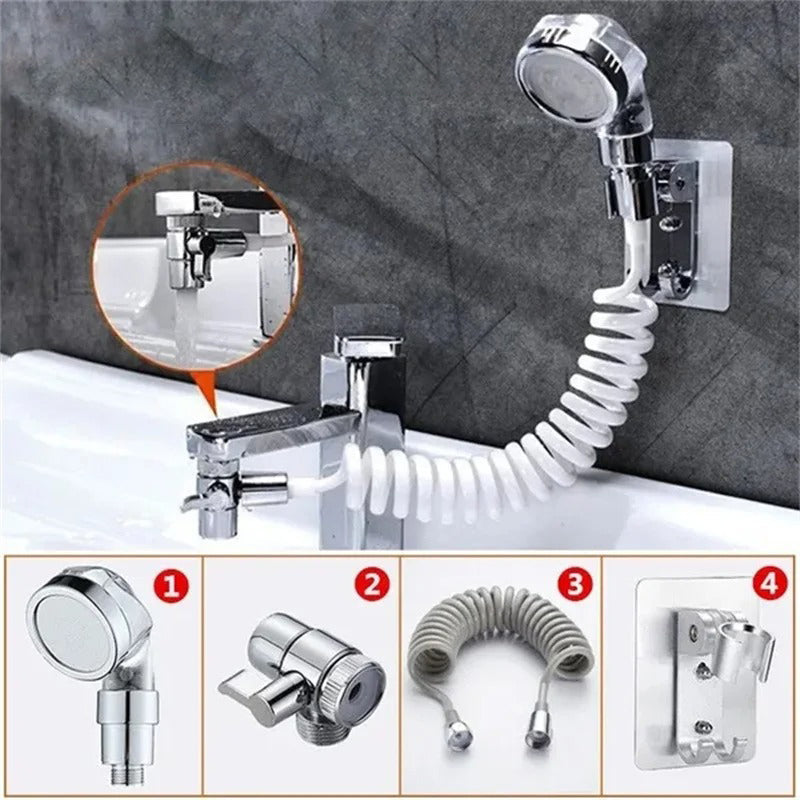 1
2
3
4