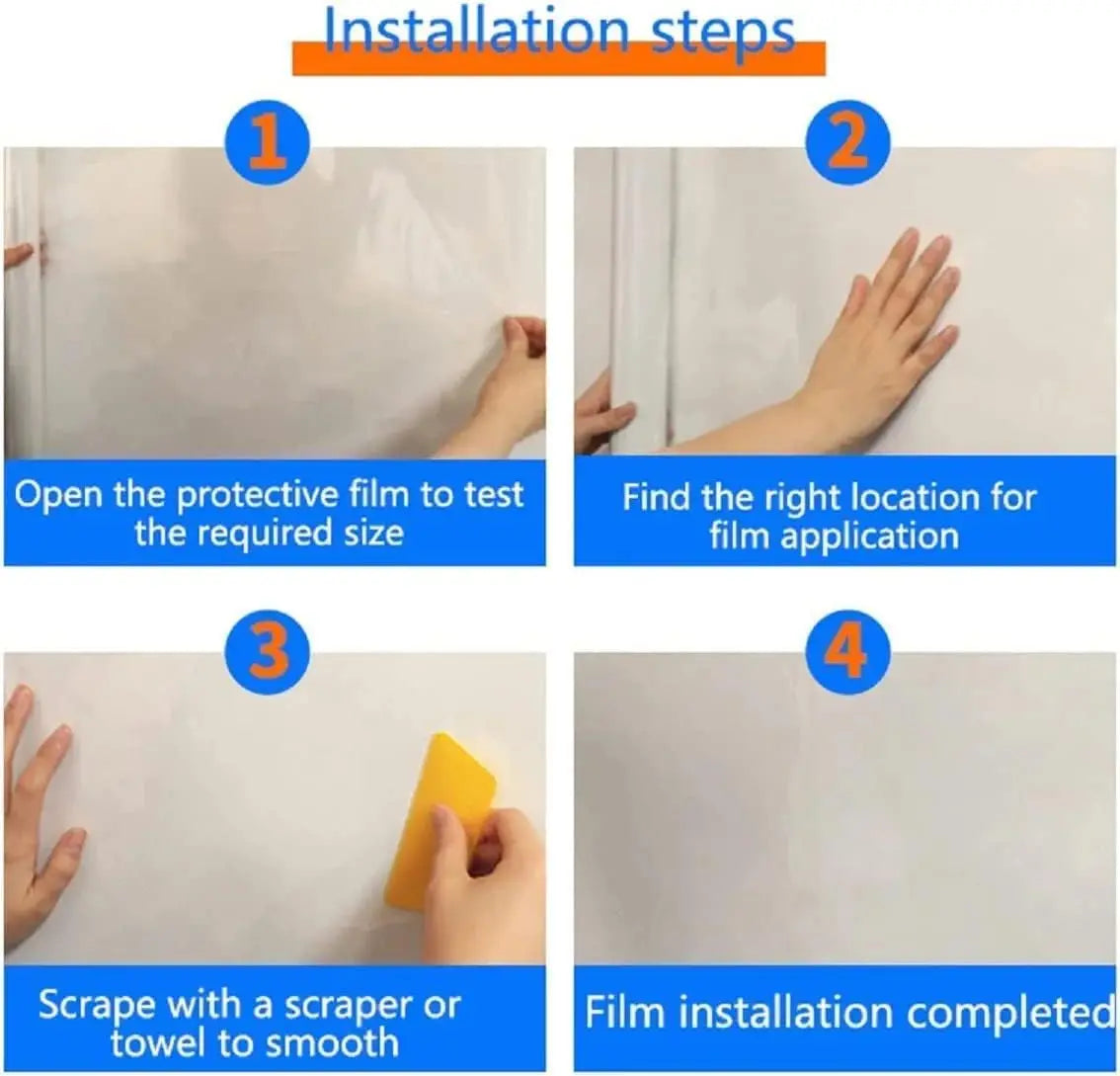 Installation steps

1

Open the protective film to test the required size

2

Find the right location for film application

3

Scrape with a scraper or towel to smooth

4

Film installation completed