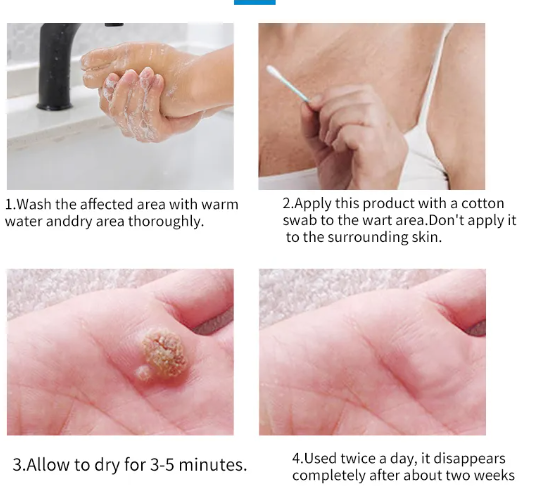 1.Wash the affected area with warm water anddry area thoroughly.

2.Apply this product with a cotton swab to the wart area.Don't apply it to the surrounding skin.

3.Allow to dry for 3-5 minutes.

4.Used twice a day, it disappears completely after about two weeks